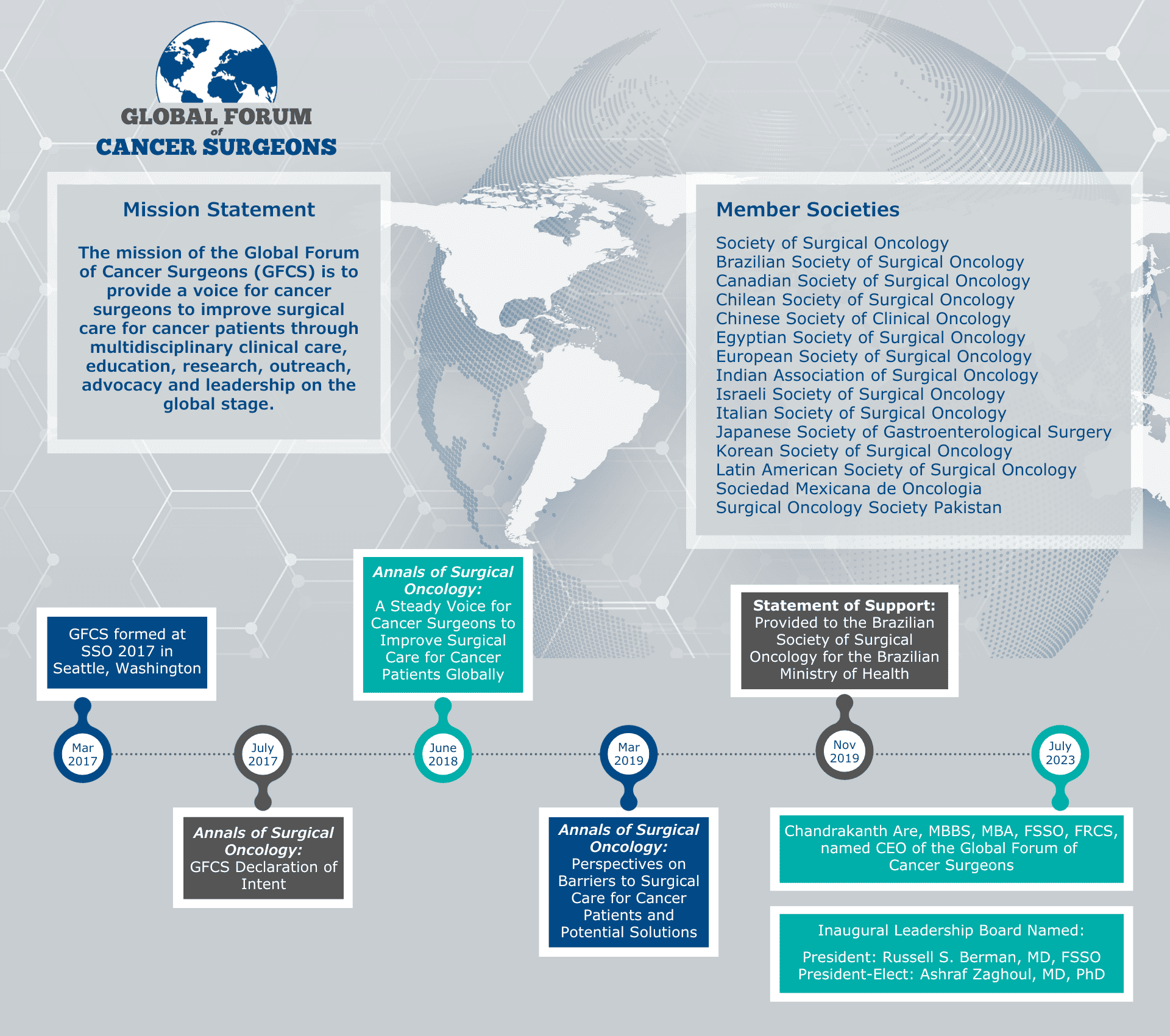 GLOBAL FORUM of CANCER SURGEONS

Mission Statement

The mission of the Global Forum of Cancer Surgeons (GFCS) is to provide a voice for cancer surgeons to improve surgical care for cancer patients through multidisciplinary clinical care, education, research, outreach, advocacy and leadership on the global stage.

Member Societies

Society of Surgical Oncology
Brazilian Society of Surgical Oncology
Canadian Society of Surgical Oncology
Chilean Society of Surgical Oncology
Chinese Society of Clinical Oncology
Egyptian Society of Surgical Oncology
European Society of Surgical Oncology
Indian Association of Surgical Oncology
Israeli Society of Surgical Oncology
Italian Society of Surgical Oncology
Japanese Society of Gastroenterological Surgery
Korean Society of Surgical Oncology
Latin American Society of Surgical Oncology
Sociedad Mexicana de Oncologia
Surgical Oncology Society Pakistan

GFCS formed at SSO 2017 in Seattle, Washington

Mar 2017

July 2017

Annals of Surgical Oncology: GFCS Declaration of Intent

Annals of Surgical Oncology: A Steady Voice for Cancer Surgeons to Improve Surgical Care for Cancer Patients Globally

June 2018

Mar 2019

Annals of Surgical Oncology: Perspectives on Barriers to Surgical Care for Cancer Patients and Potential Solutions

Statement of Support: Provided to the Brazilian Society of Surgical Oncology for the Brazilian Ministry of Health

Nov 2019

July 2023

Chandrakanth Are, MBBS, MBA, FSSO, FRCS, named CEO of the Global Forum of Cancer Surgeons

Inaugural Leadership Board Named:

President: Russell S. Berman, MD, FSSO
President-Elect: Ashraf Zaghoul, MD, PhD