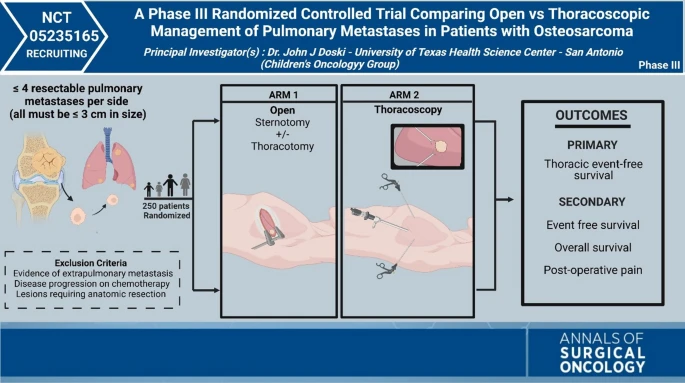 NCT 05235165 RECRUITING

A Phase III Randomized Controlled Trial Comparing Open vs Thoracoscopic Management of Pulmonary Metastases in Patients with Osteosarcoma

Principal Investigator(s) : Dr. John J Doski - University of Texas Health Science Center - San Antonio (Children's Oncologyy Group)

Phase III

≤ 4 resectable pulmonary metastases per side (all must be ≤ 3 cm in size)

250 patients Randomized

Exclusion Criteria
Evidence of extrapulmonary metastasis
Disease progression on chemotherapy
Lesions requiring anatomic resection

ARM 1
Open
Sternotomy
+/-
Thoracotomy

ARM 2
Thoracoscopy

OUTCOMES
PRIMARY
Thoracic event-free survival
SECONDARY
Event free survival
Overall survival
Post-operative pain

ANNALS OF SURGICAL ONCOLOGY